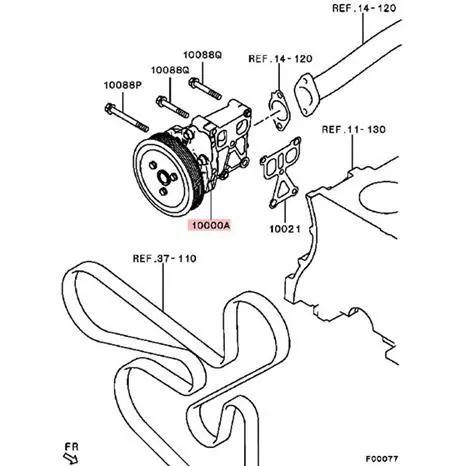 REF.14-120
10088Q
REF.14-120
10088Q
10088P
REF.11-130
10000A
10021
REF.37-110
FR
F00077