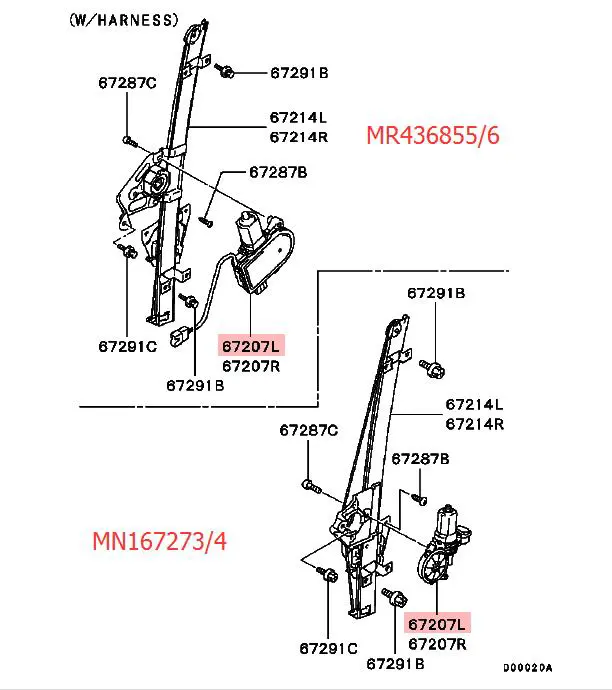 (W/HARNESS)
67291B
67287C
67214L
67214R
MR436855/6
67287B
67291C
67207L
67207R
67291B
67291B
67214L
67214R
67287C
67287B
MN167273/4
67207L
67207R
67291C
67291B
D00020A