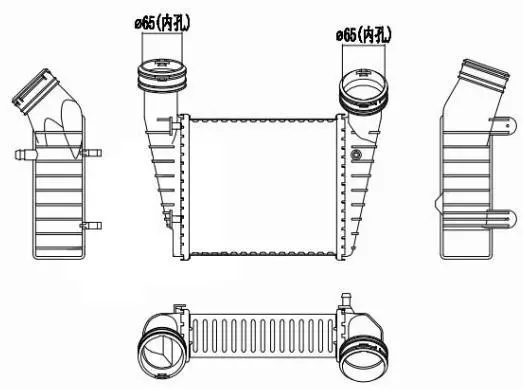 ø65(内孔)

ø65(内孔)